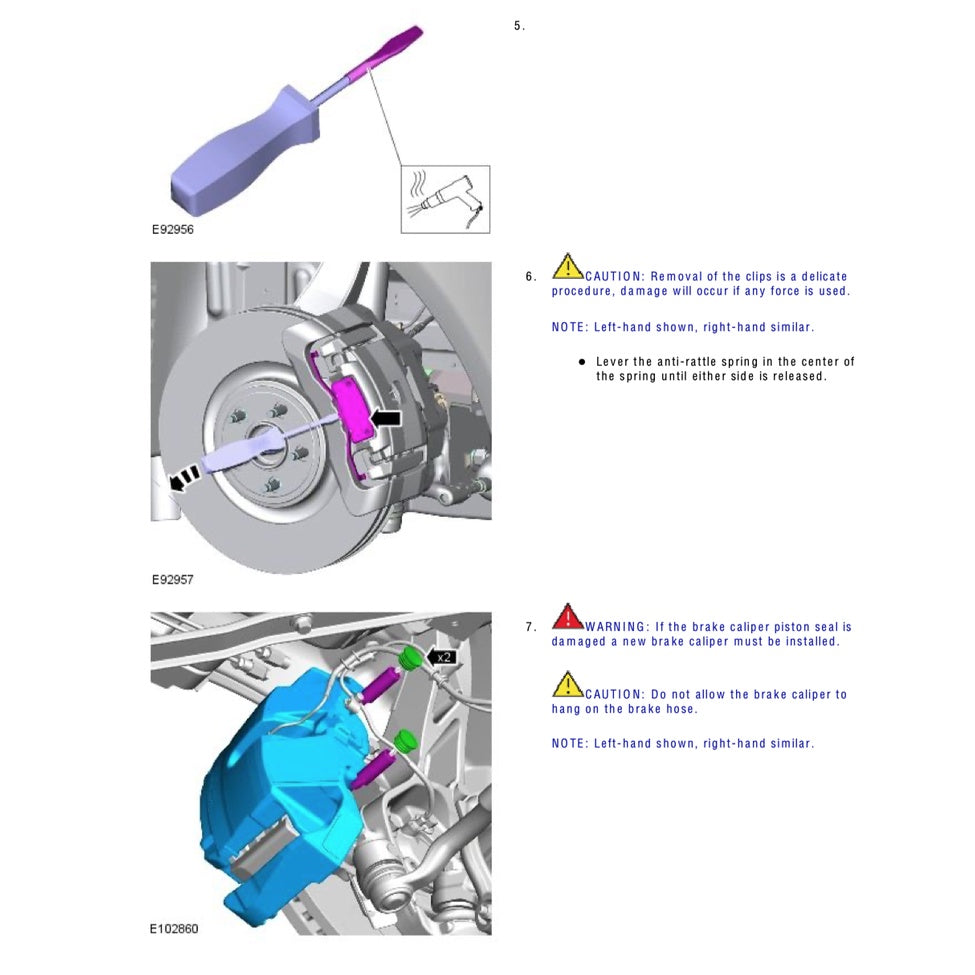 5.

E92956

6. CAUTION: Removal of the clips is a delicate procedure, damage will occur if any force is used.

NOTE: Left-hand shown, right-hand similar.

● Lever the anti-rattle spring in the center of the spring until either side is released.

E92957

7. WARNING: If the brake caliper piston seal is damaged a new brake caliper must be installed.

CAUTION: Do not allow the brake caliper to hang on the brake hose.

NOTE: Left-hand shown, right-hand similar.

x2

E102860