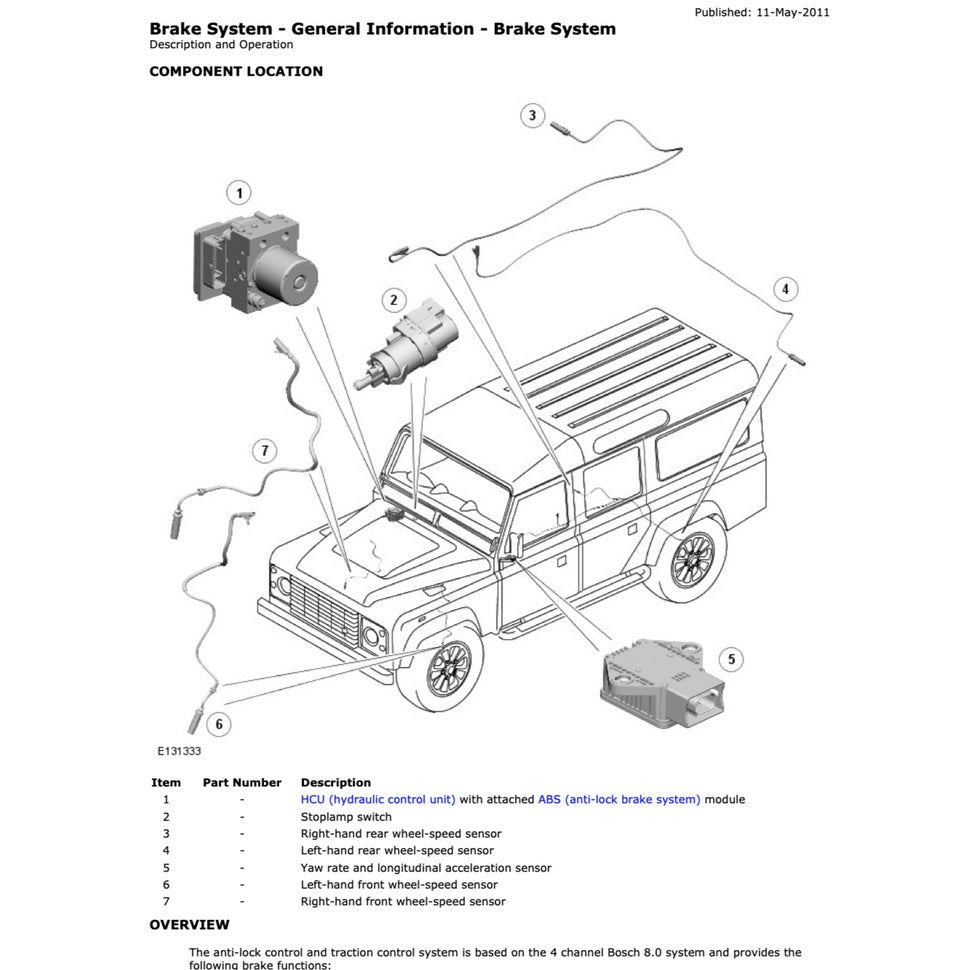 Published: 11-May-2011

Brake System - General Information - Brake System
Description and Operation

COMPONENT LOCATION

3

1

2

4

7

5

6

E131333

| Item | Part Number | Description |
|---|---|---|
| 1 | - | HCU (hydraulic control unit) with attached ABS (anti-lock brake system) module |
| 2 | - | Stoplamp switch |
| 3 | - | Right-hand rear wheel-speed sensor |
| 4 | - | Left-hand rear wheel-speed sensor |
| 5 | - | Yaw rate and longitudinal acceleration sensor |
| 6 | - | Left-hand front wheel-speed sensor |
| 7 | - | Right-hand front wheel-speed sensor |

OVERVIEW

The anti-lock control and traction control system is based on the 4 channel Bosch 8.0 system and provides the following brake functions: