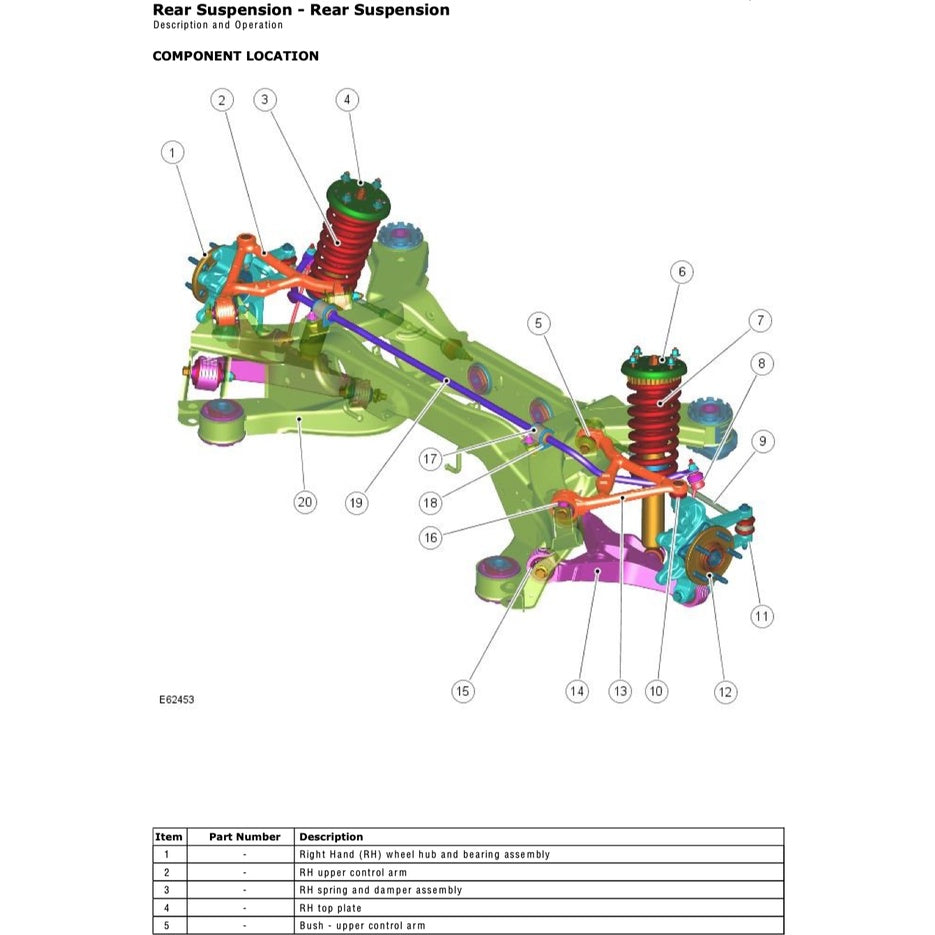 Rear Suspension - Rear Suspension
Description and Operation

COMPONENT LOCATION

1
2
3
4
5
6
7
8
9
10
11
12
13
14
15
16
17
18
19
20

E62453

| Item | Part Number | Description |
|---|---|---|
| 1 | - | Right Hand (RH) wheel hub and bearing assembly |
| 2 | - | RH upper control arm |
| 3 | - | RH spring and damper assembly |
| 4 | - | RH top plate |
| 5 | - | Bush - upper control arm |