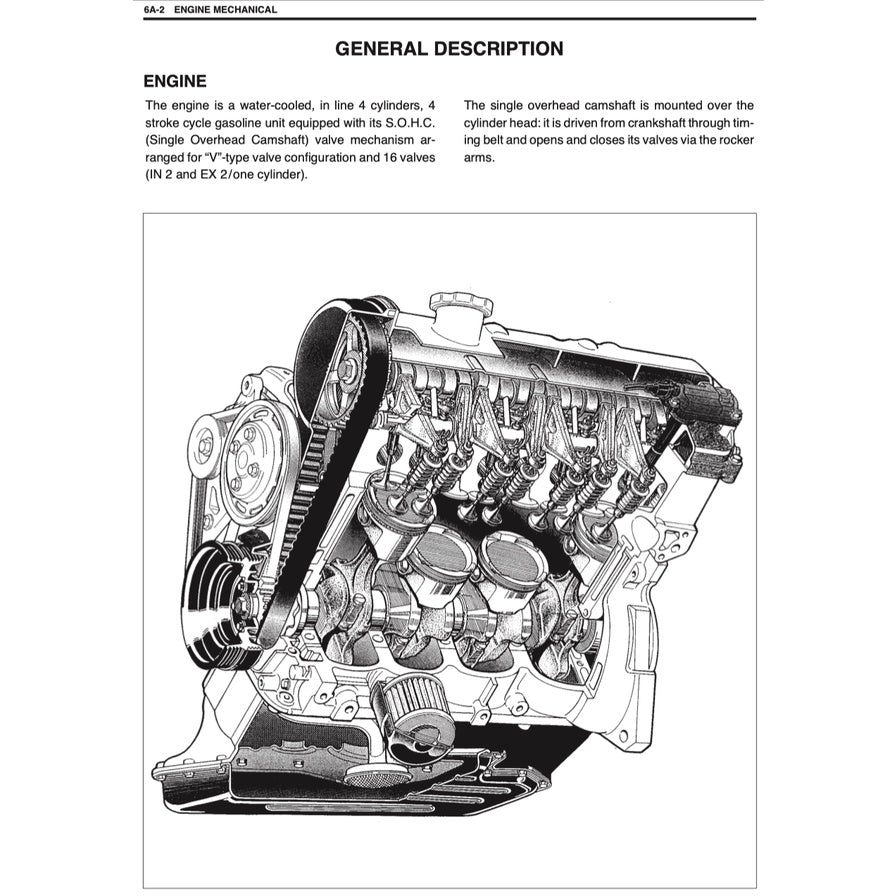 6A-2 ENGINE MECHANICAL

GENERAL DESCRIPTION

ENGINE

The engine is a water-cooled, in line 4 cylinders, 4 stroke cycle gasoline unit equipped with its S.O.H.C. (Single Overhead Camshaft) valve mechanism arranged for "V"-type valve configuration and 16 valves (IN 2 and EX 2/one cylinder).

The single overhead camshaft is mounted over the cylinder head: it is driven from crankshaft through timing belt and opens and closes its valves via the rocker arms.