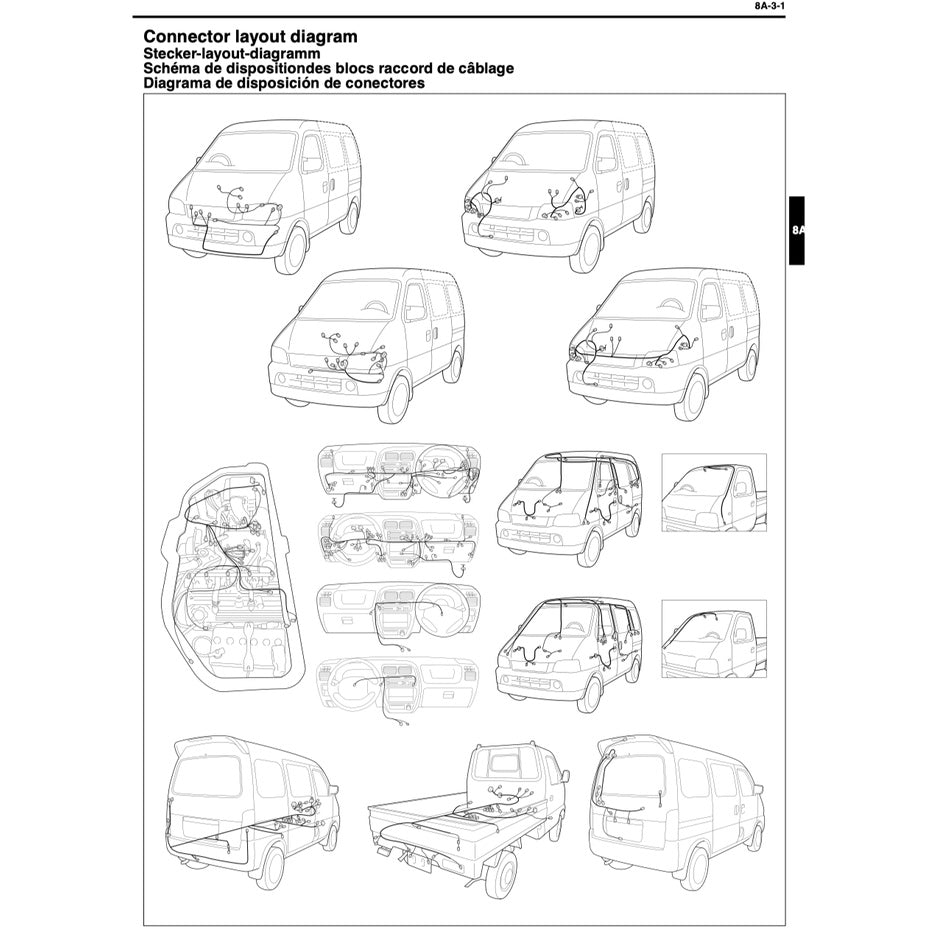 8A-3-1

Connector layout diagram
Stecker-layout-diagramm
Schéma de dispositiondes blocs raccord de câblage
Diagrama de disposición de conectores

8A