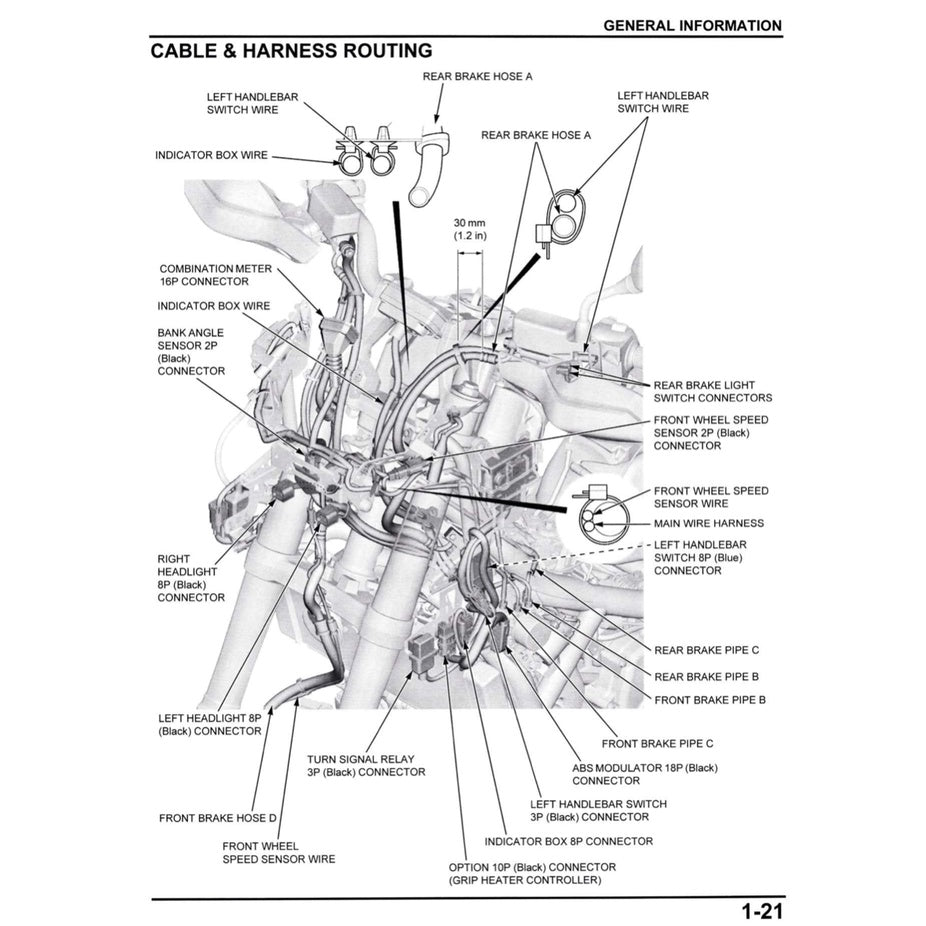 GENERAL INFORMATION

CABLE & HARNESS ROUTING

REAR BRAKE HOSE A

LEFT HANDLEBAR SWITCH WIRE

LEFT HANDLEBAR SWITCH WIRE

REAR BRAKE HOSE A

INDICATOR BOX WIRE

30 mm (1.2 in)

COMBINATION METER 16P CONNECTOR

INDICATOR BOX WIRE

BANK ANGLE SENSOR 2P (Black) CONNECTOR

REAR BRAKE LIGHT SWITCH CONNECTORS

FRONT WHEEL SPEED SENSOR 2P (Black) CONNECTOR

FRONT WHEEL SPEED SENSOR WIRE

MAIN WIRE HARNESS

LEFT HANDLEBAR SWITCH 8P (Blue) CONNECTOR

RIGHT HEADLIGHT 8P (Black) CONNECTOR

REAR BRAKE PIPE C

REAR BRAKE PIPE B

FRONT BRAKE PIPE B

LEFT HEADLIGHT 8P (Black) CONNECTOR

FRONT BRAKE PIPE C

TURN SIGNAL RELAY 3P (Black) CONNECTOR

ABS MODULATOR 18P (Black) CONNECTOR

LEFT HANDLEBAR SWITCH 3P (Black) CONNECTOR

FRONT BRAKE HOSE D

INDICATOR BOX 8P CONNECTOR

FRONT WHEEL SPEED SENSOR WIRE

OPTION 10P (Black) CONNECTOR (GRIP HEATER CONTROLLER)

1-21