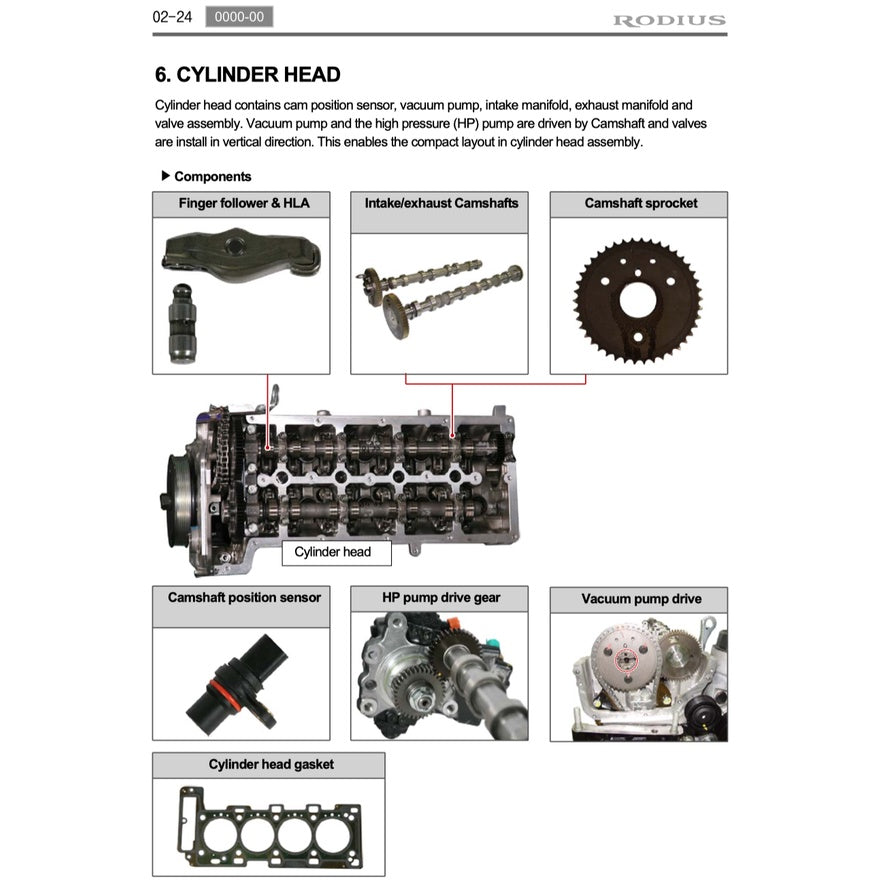 02-24 0000-00 RODIUS

6. CYLINDER HEAD

Cylinder head contains cam position sensor, vacuum pump, intake manifold, exhaust manifold and valve assembly. Vacuum pump and the high pressure (HP) pump are driven by Camshaft and valves are install in vertical direction. This enables the compact layout in cylinder head assembly.

▶ Components

Finger follower & HLA

Intake/exhaust Camshafts

Camshaft sprocket

Cylinder head

Camshaft position sensor

HP pump drive gear

Vacuum pump drive

Cylinder head gasket