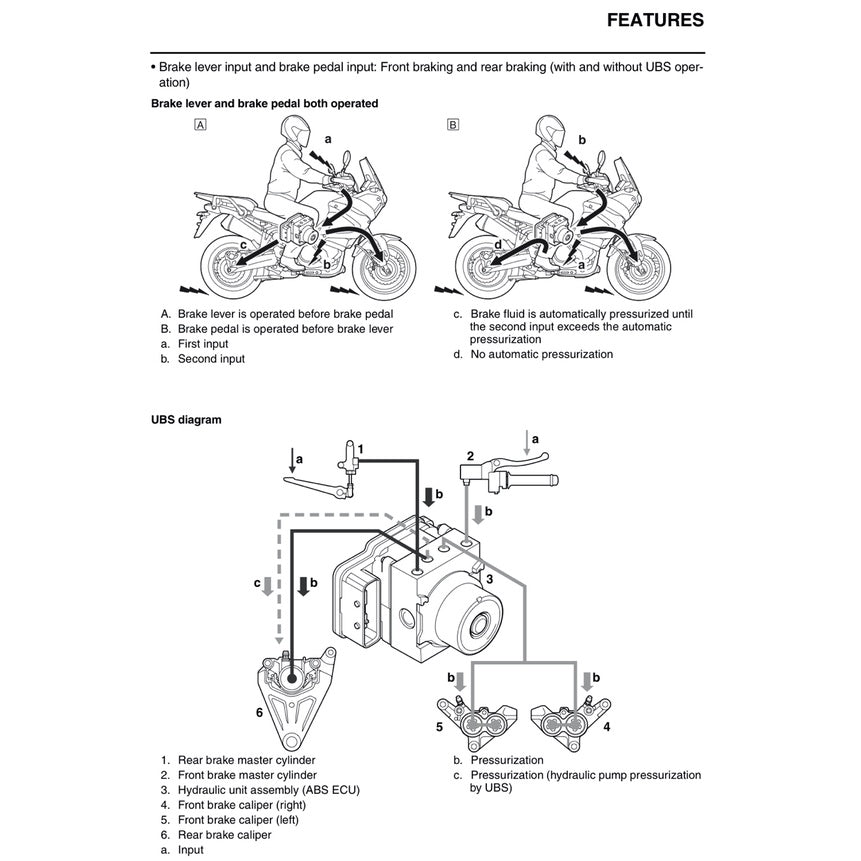 FEATURES

• Brake lever input and brake pedal input: Front braking and rear braking (with and without UBS operation)

Brake lever and brake pedal both operated

A

a

c

b

B

b

d

a

A. Brake lever is operated before brake pedal
B. Brake pedal is operated before brake lever
a. First input
b. Second input

c. Brake fluid is automatically pressurized until the second input exceeds the automatic pressurization
d. No automatic pressurization

UBS diagram

a

1

b

2

a

b

c

b

3

b

b

6

5

4

1. Rear brake master cylinder
2. Front brake master cylinder
3. Hydraulic unit assembly (ABS ECU)
4. Front brake caliper (right)
5. Front brake caliper (left)
6. Rear brake caliper
a. Input

b. Pressurization
c. Pressurization (hydraulic pump pressurization by UBS)